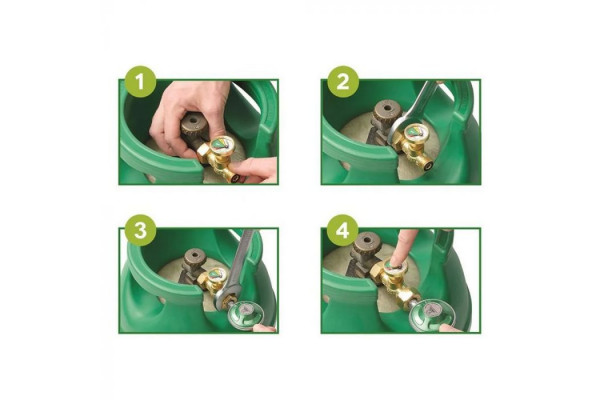 1
2
3
4